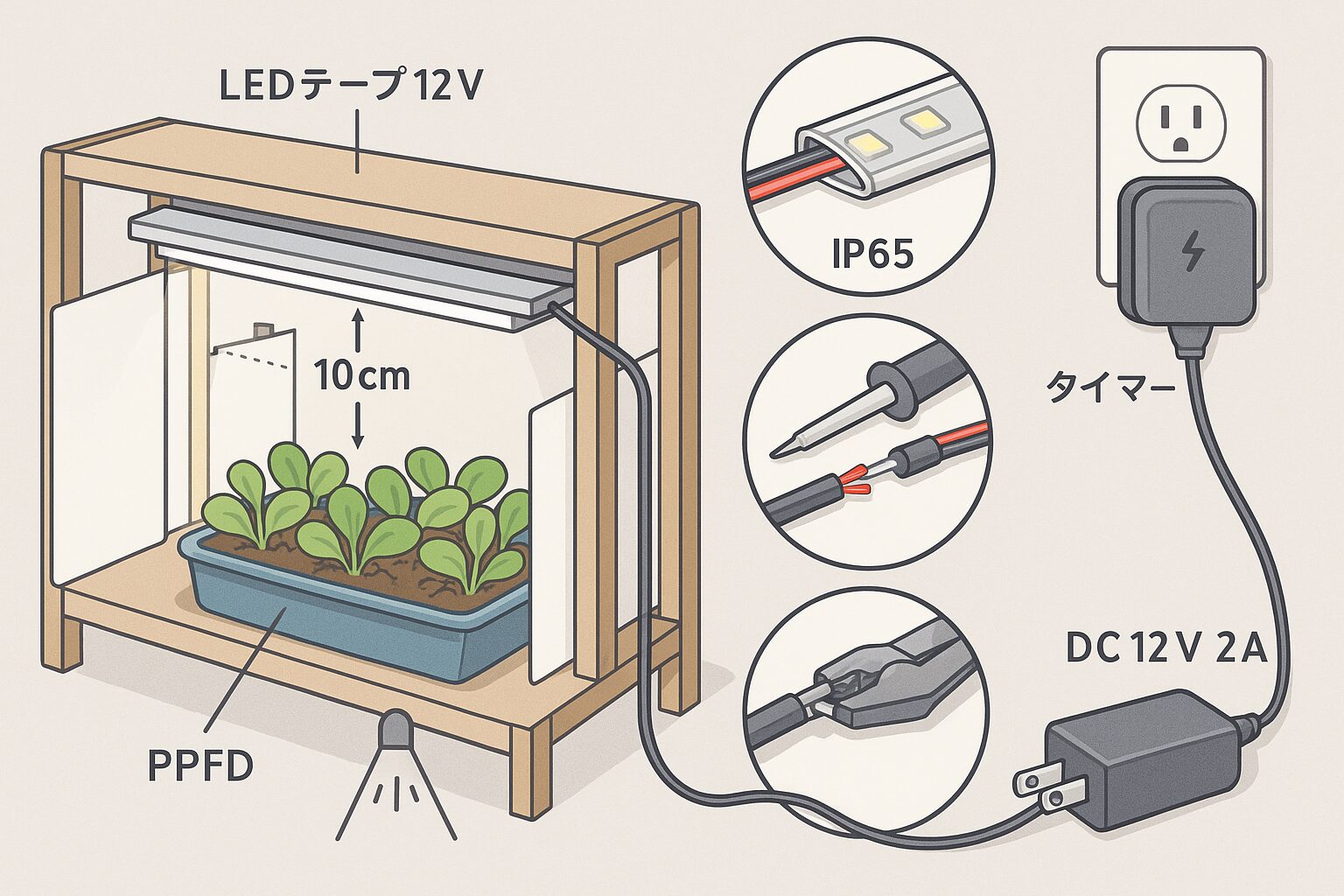 LEDテープ 12V

10cm

PPFD

IP65

タイマー

DC 12V 2A